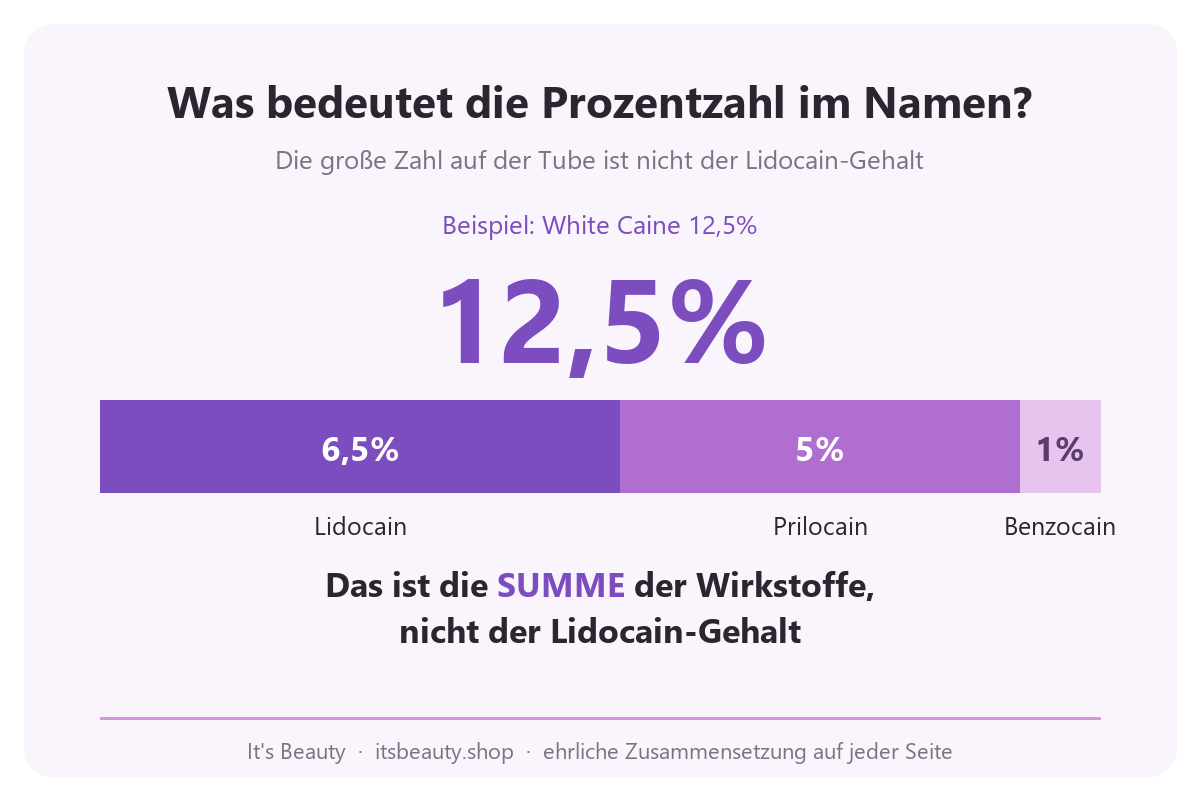 Was bedeutet die Prozentzahl im Namen?

Die große Zahl auf der Tube ist nicht der Lidocain-Gehalt

Beispiel: White Caine 12,5%

12,5%

6,5%
5%
1%

Lidocain
Prilocain
Benzocain

Das ist die SUMME der Wirkstoffe, nicht der Lidocain-Gehalt

It's Beauty · itsbeauty.shop · ehrliche Zusammensetzung auf jeder Seite