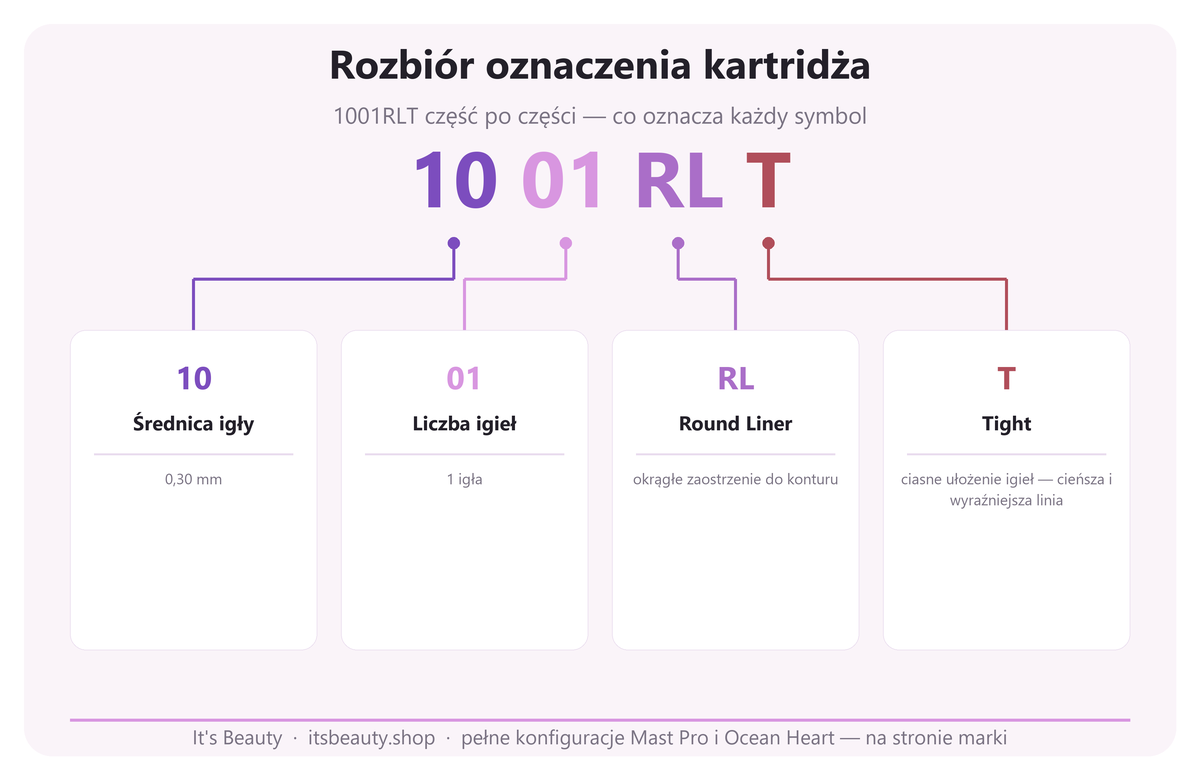 Rozbiór oznaczenia kartridża

1001RLT część po części — co oznacza każdy symbol

10 01 RL T

10
Średnica igły
0,30 mm

01
Liczba igieł
1 igła

RL
Round Liner
okrągłe zaostrzenie do konturu

T
Tight
ciasne ułożenie igieł — cieńsza i wyraźniejsza linia

It's Beauty · itsbeauty.shop · pełne konfiguracje Mast Pro i Ocean Heart — na stronie marki